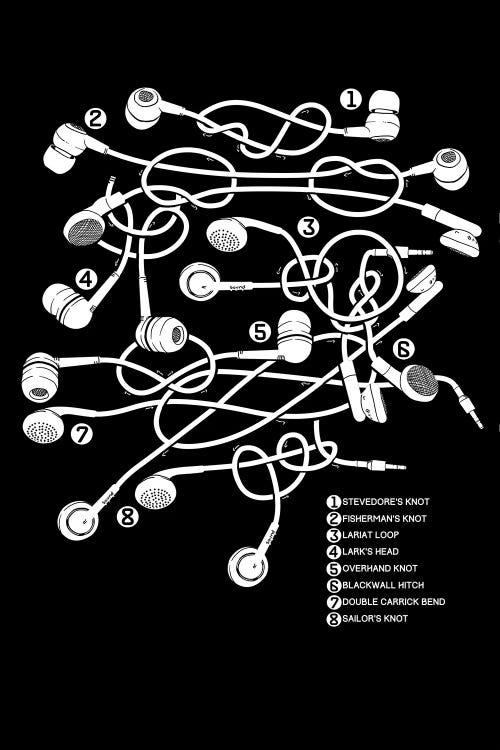 1
2
3
4
5
6
7
8
bound
bound
bound

1 STEVEDORE'S KNOT
2 FISHERMAN'S KNOT
3 LARIAT LOOP
4 LARK'S HEAD
5 OVERHAND KNOT
6 BLACKWALL HITCH
7 DOUBLE CARRICK BEND
8 SAILOR'S KNOT