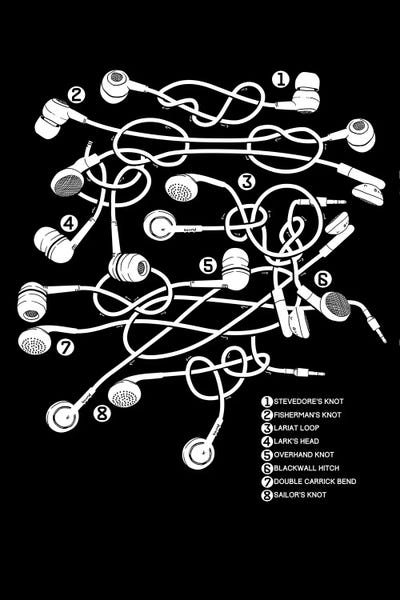 1
2
3
4
5
6
7
8

1 STEVEDORE'S KNOT
2 FISHERMAN'S KNOT
3 LARIAT LOOP
4 LARK'S HEAD
5 OVERHAND KNOT
6 BLACKWALL HITCH
7 DOUBLE CARRICK BEND
8 SAILOR'S KNOT